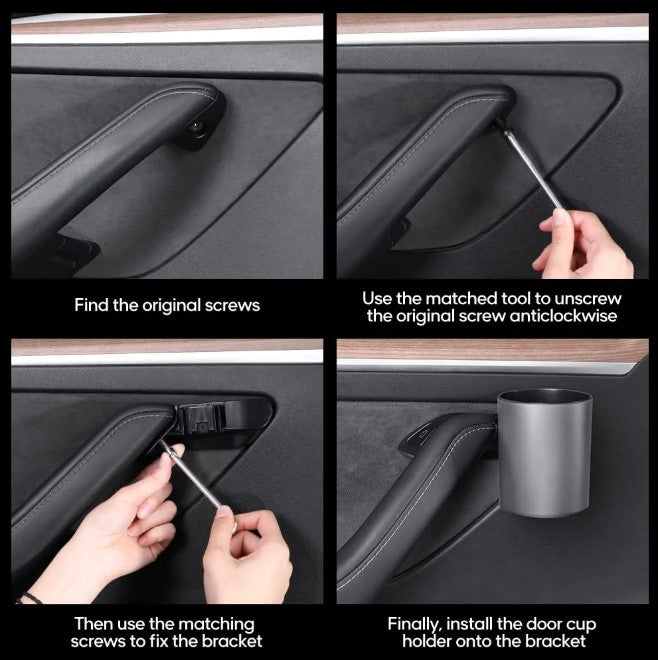 Find the original screws

Use the matched tool to unscrew the original screw anticlockwise

Then use the matching screws to fix the bracket

Finally, install the door cup holder onto the bracket