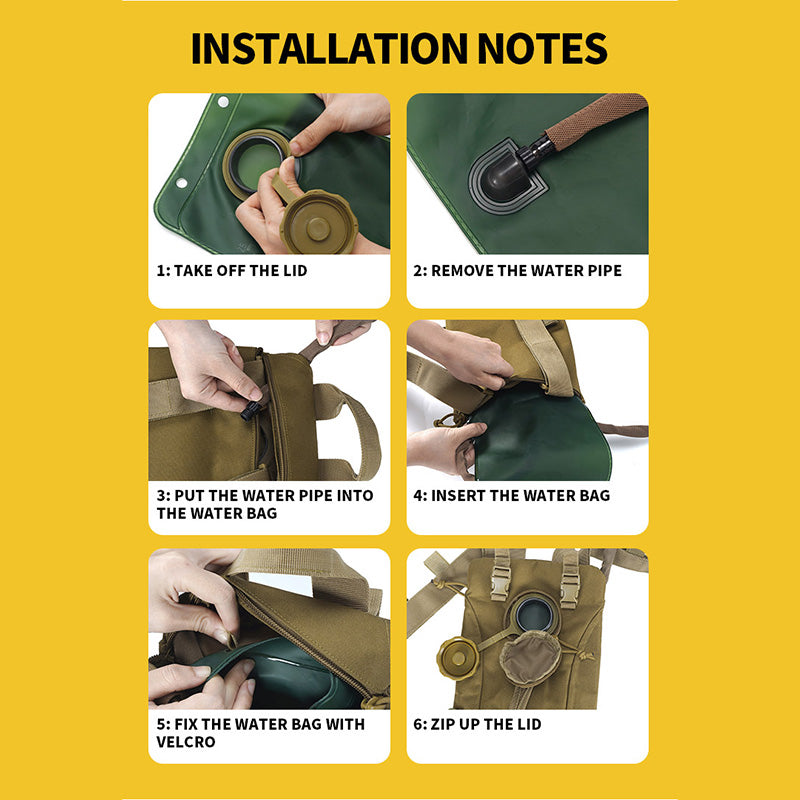 INSTALLATION NOTES

1: TAKE OFF THE LID

2: REMOVE THE WATER PIPE

3: PUT THE WATER PIPE INTO THE WATER BAG

4: INSERT THE WATER BAG

5: FIX THE WATER BAG WITH VELCRO

6: ZIP UP THE LID